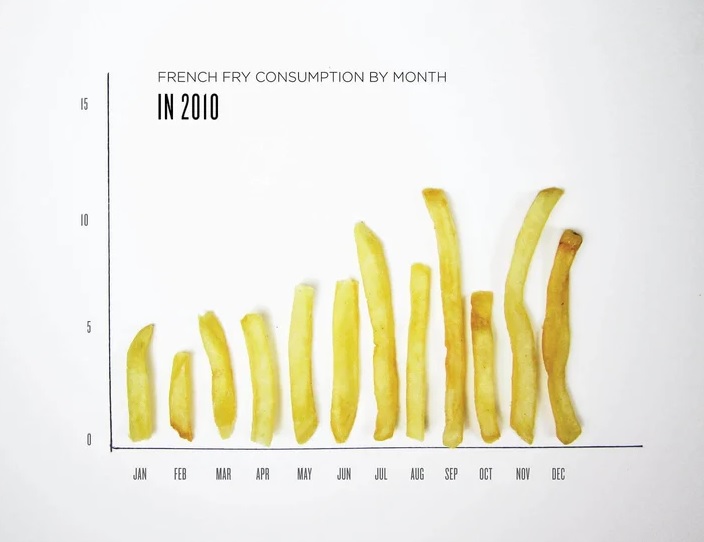 FRENCH FRY CONSUMPTION BY MONTH

IN 2010

15

10

5

0

JAN FEB MAR APR MAY JUN JUL AUG SEP OCT NOV DEC