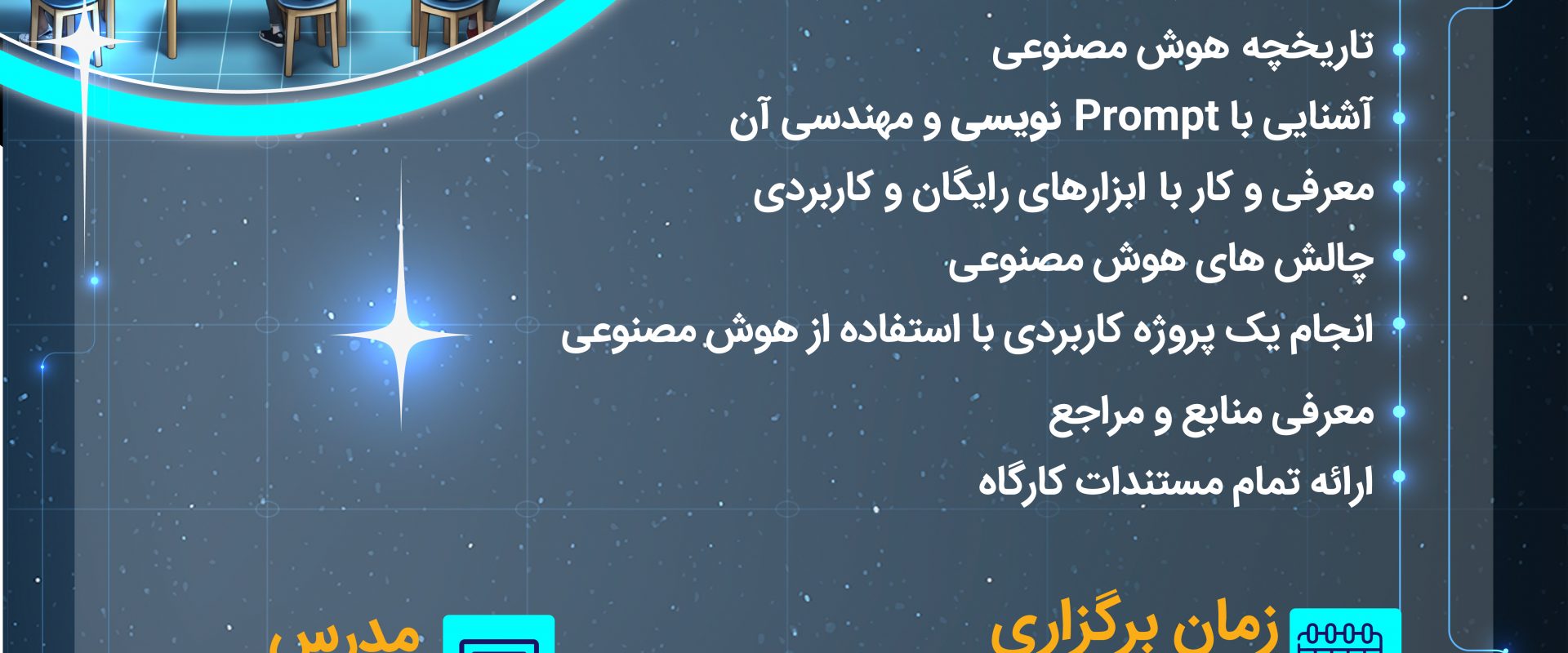 تاریخچه هوش مصنوعی
آشنایی با Prompt نویسی و مهندسی آن
معرفی و کار با ابزارهای رایگان و کاربردی
چالش های هوش مصنوعی
انجام یک پروژه کاربردی با استفاده از هوش مصنوعی
معرفی منابع و مراجع
ارائه تمام مستندات کارگاه

زمان برگزاری

مدرس