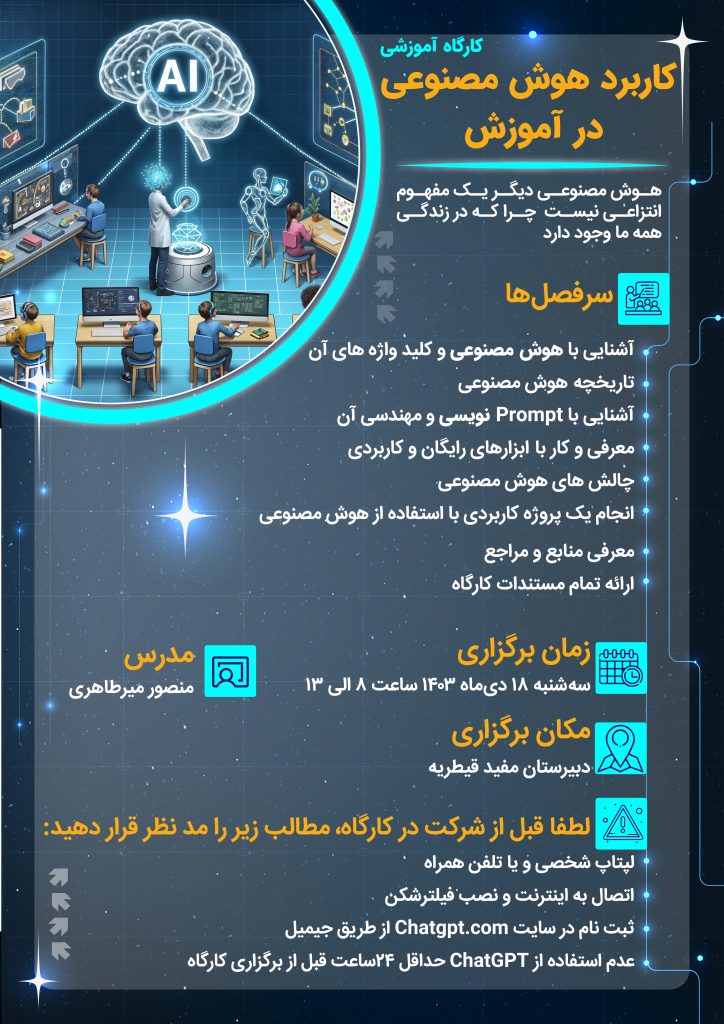 AI

کارگاه آموزشی
کاربرد هوش مصنوعی در آموزش

هوش مصنوعی دیگر یک مفهوم انتزاعی نیست چرا که در زندگی همه ما وجود دارد

سرفصل‌ها

آشنایی با هوش مصنوعی و کلید واژه های آن
تاریخچه هوش مصنوعی
آشنایی با Prompt نویسی و مهندسی آن
معرفی و کار با ابزارهای رایگان و کاربردی
چالش های هوش مصنوعی
انجام یک پروژه کاربردی با استفاده از هوش مصنوعی
معرفی منابع و مراجع
ارائه تمام مستندات کارگاه

زمان برگزاری
سه‌شنبه ۱۸ دی‌ماه ۱۴۰۳ ساعت ۸ الی ۱۳

مدرس
منصور میرطاهری

مکان برگزاری
دبیرستان مفید قیطریه

لطفا قبل از شرکت در کارگاه، مطالب زیر را مد نظر قرار دهید:

لپتاپ شخصی و یا تلفن همراه
اتصال به اینترنت و نصب فیلترشکن
ثبت نام در سایت Chatgpt.com از طریق جیمیل
عدم استفاده از ChatGPT حداقل ۲۴ساعت قبل از برگزاری کارگاه