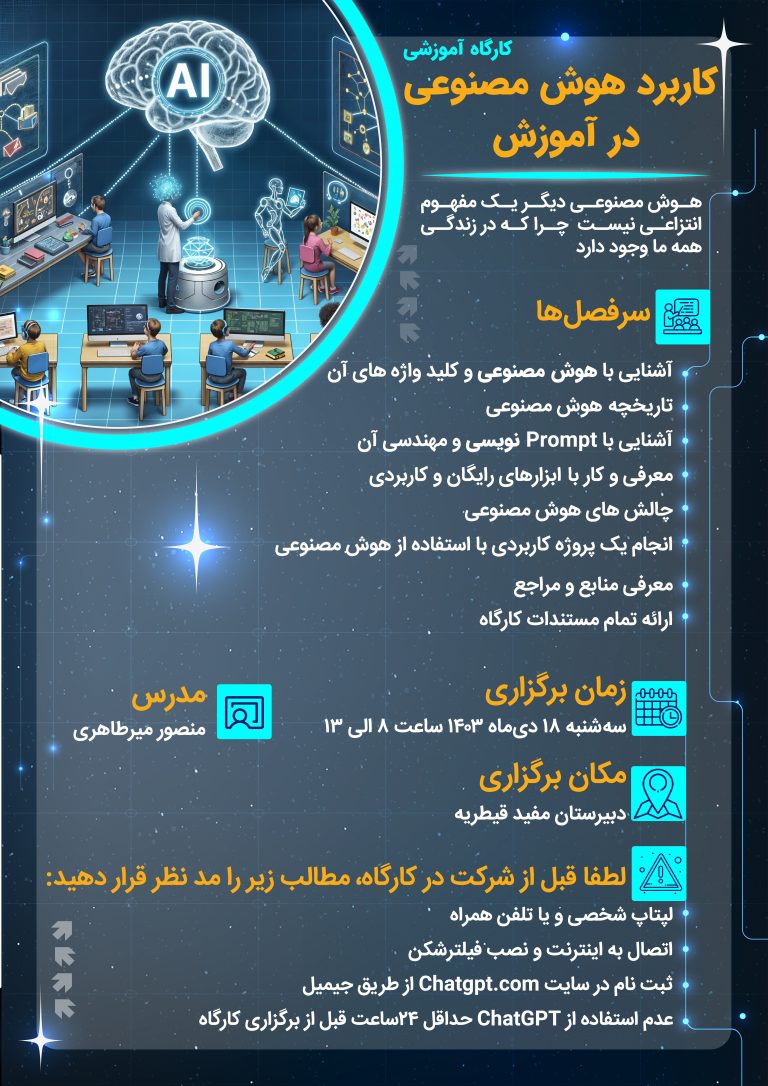 AI

کارگاه آموزشی
کاربرد هوش مصنوعی در آموزش

هوش مصنوعی دیگر یک مفهوم انتزاعی نیست چرا که در زندگی همه ما وجود دارد

سرفصل‌ها

آشنایی با هوش مصنوعی و کلید واژه های آن
تاریخچه هوش مصنوعی
آشنایی با Prompt نویسی و مهندسی آن
معرفی و کار با ابزارهای رایگان و کاربردی
چالش های هوش مصنوعی
انجام یک پروژه کاربردی با استفاده از هوش مصنوعی
معرفی منابع و مراجع
ارائه تمام مستندات کارگاه

زمان برگزاری
سه‌شنبه ۱۸ دی‌ماه ۱۴۰۳ ساعت ۸ الی ۱۳

مدرس
منصور میرطاهری

مکان برگزاری
دبیرستان مفید قیطریه

لطفا قبل از شرکت در کارگاه، مطالب زیر را مد نظر قرار دهید:

لپتاپ شخصی و یا تلفن همراه
اتصال به اینترنت و نصب فیلترشکن
ثبت نام در سایت Chatgpt.com از طریق جیمیل
عدم استفاده از ChatGPT حداقل ۲۴ساعت قبل از برگزاری کارگاه