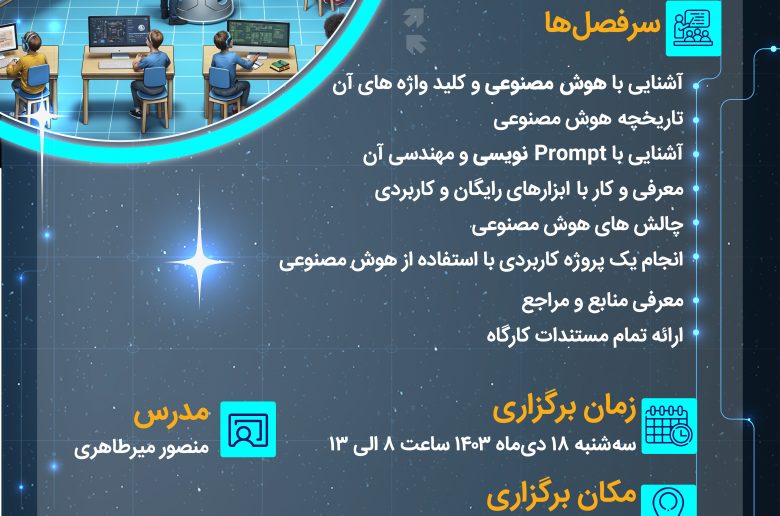 سرفصل‌ها

آشنایی با هوش مصنوعی و کلید واژه های آن
تاریخچه هوش مصنوعی
آشنایی با Prompt نویسی و مهندسی آن
معرفی و کار با ابزارهای رایگان و کاربردی
چالش های هوش مصنوعی
انجام یک پروژه کاربردی با استفاده از هوش مصنوعی
معرفی منابع و مراجع
ارائه تمام مستندات کارگاه

زمان برگزاری
سه‌شنبه ۱۸ دی‌ماه ۱۴۰۳ ساعت ۸ الی ۱۳

مدرس
منصور میرطاهری

مکان برگزاری