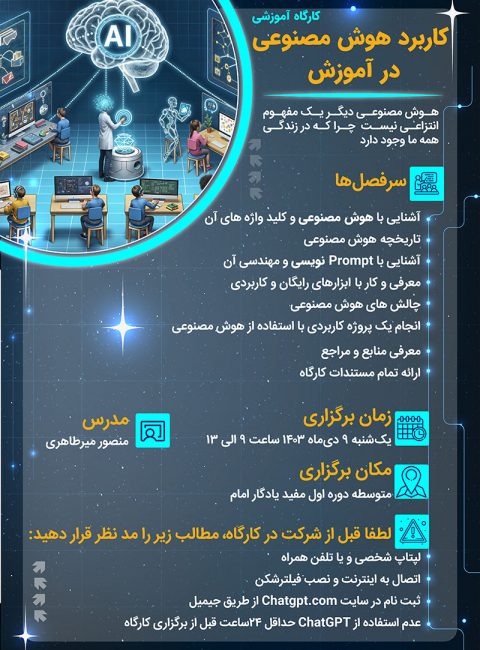 AI

کارگاه آموزشی

کاربرد هوش مصنوعی در آموزش

هوش مصنوعی دیگر یک مفهوم انتزاعی نیست چرا که در زندگی همه ما وجود دارد

سرفصل‌ها

آشنایی با هوش مصنوعی و کلید واژه های آن

تاریخچه هوش مصنوعی

آشنایی با Prompt نویسی و مهندسی آن

معرفی و کار با ابزارهای رایگان و کاربردی

چالش های هوش مصنوعی

انجام یک پروژه کاربردی با استفاده از هوش مصنوعی

معرفی منابع و مراجع

ارائه تمام مستندات کارگاه

زمان برگزاری

یک‌شنبه ۹ دی‌ماه ۱۴۰۳ ساعت ۹ الی ۱۳

مدرس

منصور میرطاهری

مکان برگزاری

متوسطه دوره اول مفید یادگار امام

لطفا قبل از شرکت در کارگاه، مطالب زیر را مد نظر قرار دهید:

لپتاپ شخصی و یا تلفن همراه

اتصال به اینترنت و نصب فیلترشکن

ثبت نام در سایت Chatgpt.com از طریق جیمیل

عدم استفاده از ChatGPT حداقل ۲۴ساعت قبل از برگزاری کارگاه