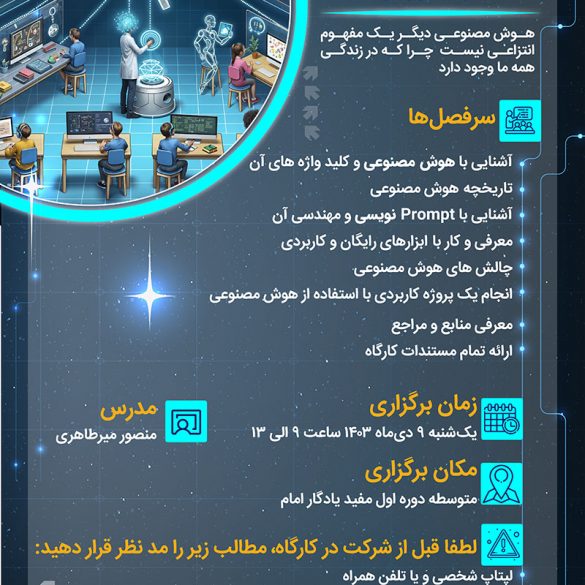 هوش مصنوعی دیگر یک مفهوم انتزاعی نیست چرا که در زندگی همه ما وجود دارد

سرفصل‌ها

آشنایی با هوش مصنوعی و کلید واژه های آن

تاریخچه هوش مصنوعی

آشنایی با Prompt نویسی و مهندسی آن

معرفی و کار با ابزارهای رایگان و کاربردی

چالش های هوش مصنوعی

انجام یک پروژه کاربردی با استفاده از هوش مصنوعی

معرفی منابع و مراجع

ارائه تمام مستندات کارگاه

زمان برگزاری
یک‌شنبه ۹ دی‌ماه ۱۴۰۳ ساعت ۹ الی ۱۳

مدرس
منصور میرطاهری

مکان برگزاری
متوسطه دوره اول مفید یادگار امام

لطفا قبل از شرکت در کارگاه، مطالب زیر را مد نظر قرار دهید:

لپتاپ شخصی و یا تلفن همراه