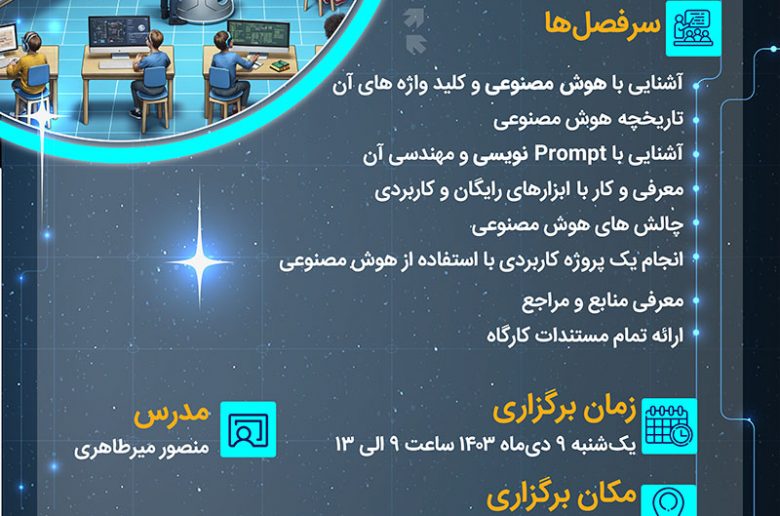 سرفصل‌ها

آشنایی با هوش مصنوعی و کلید واژه های آن
تاریخچه هوش مصنوعی
آشنایی با Prompt نویسی و مهندسی آن
معرفی و کار با ابزارهای رایگان و کاربردی
چالش های هوش مصنوعی
انجام یک پروژه کاربردی با استفاده از هوش مصنوعی
معرفی منابع و مراجع
ارائه تمام مستندات کارگاه

زمان برگزاری
یک‌شنبه ۹ دی‌ماه ۱۴۰۳ ساعت ۹ الی ۱۳

مدرس
منصور میرطاهری

مکان برگزاری